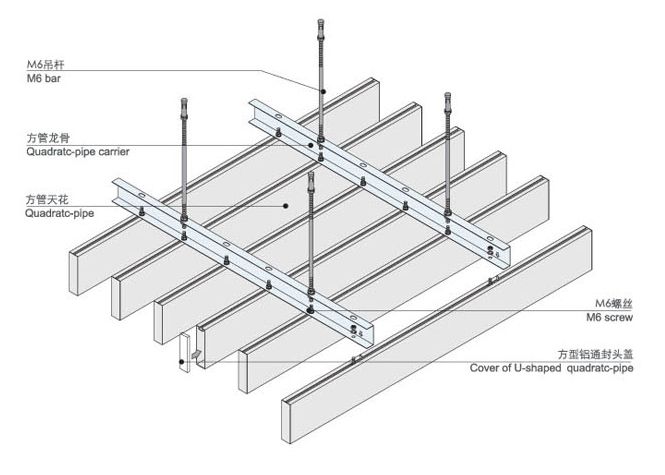 M6吊杆
M6 bar

方管龙骨
Quadratc-pipe carrier

方管天花
Quadratc-pipe

M6螺丝
M6 screw

方型铝通封头盖
Cover of U-shaped quadratc-pipe